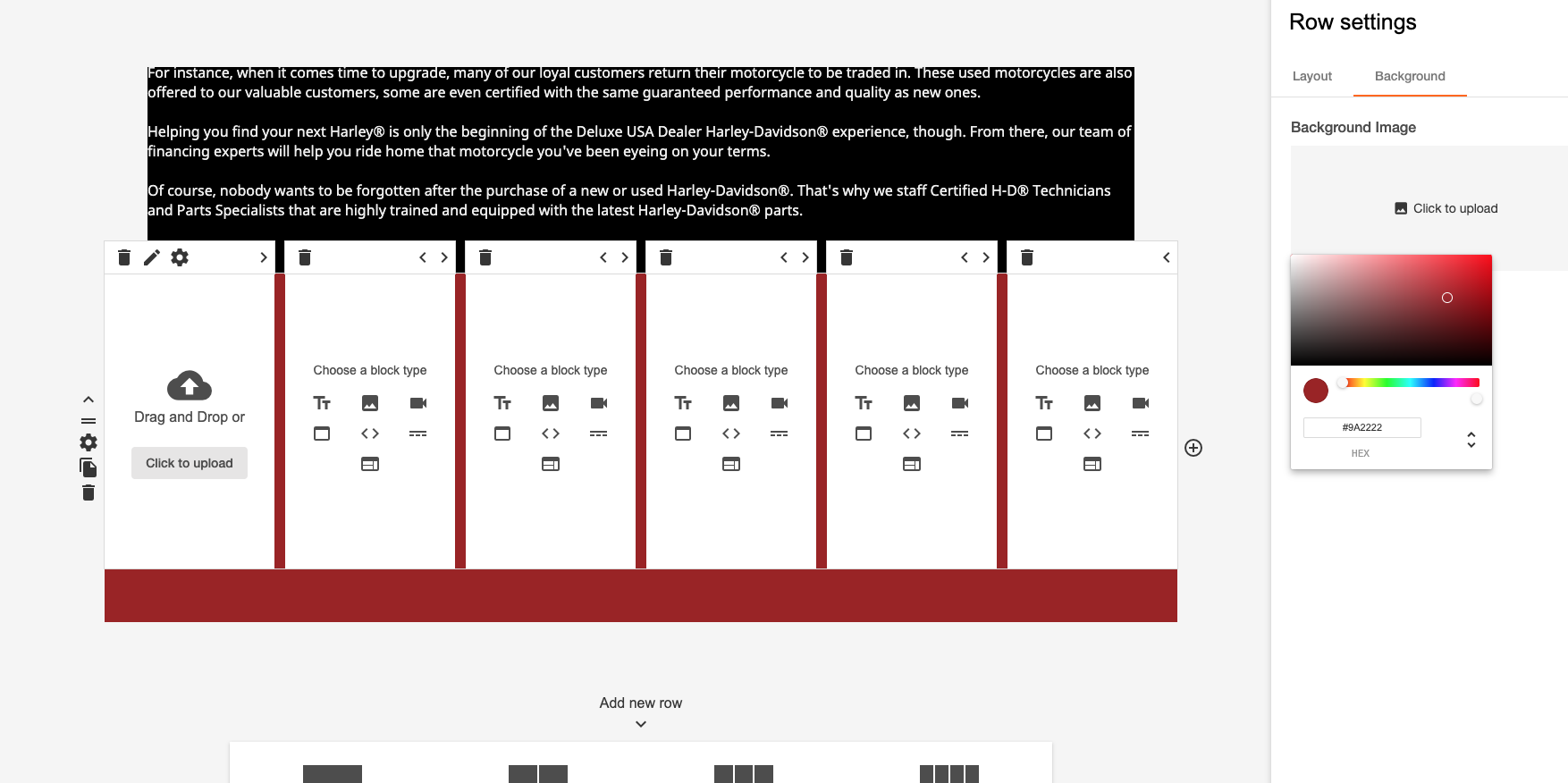 For instance, when it comes time to upgrade, many of our loyal customers return their motorcycle to be traded in. These used motorcycles are also offered to our valuable customers, some are even certified with the same guaranteed performance and quality as new ones.

Helping you find your next Harley® is only the beginning of the Deluxe USA Dealer Harley-Davidson® experience, though. From there, our team of financing experts will help you ride home that motorcycle you've been eyeing on your terms.

Of course, nobody wants to be forgotten after the purchase of a new or used Harley-Davidson®. That's why we staff Certified H-D® Technicians and Parts Specialists that are highly trained and equipped with the latest Harley-Davidson® parts.

Drag and Drop or

Click to upload

Choose a block type

Choose a block type

Choose a block type

Choose a block type

Choose a block type

Add new row

Row settings

Layout

Background

Background Image

Click to upload

#9A2222

HEX